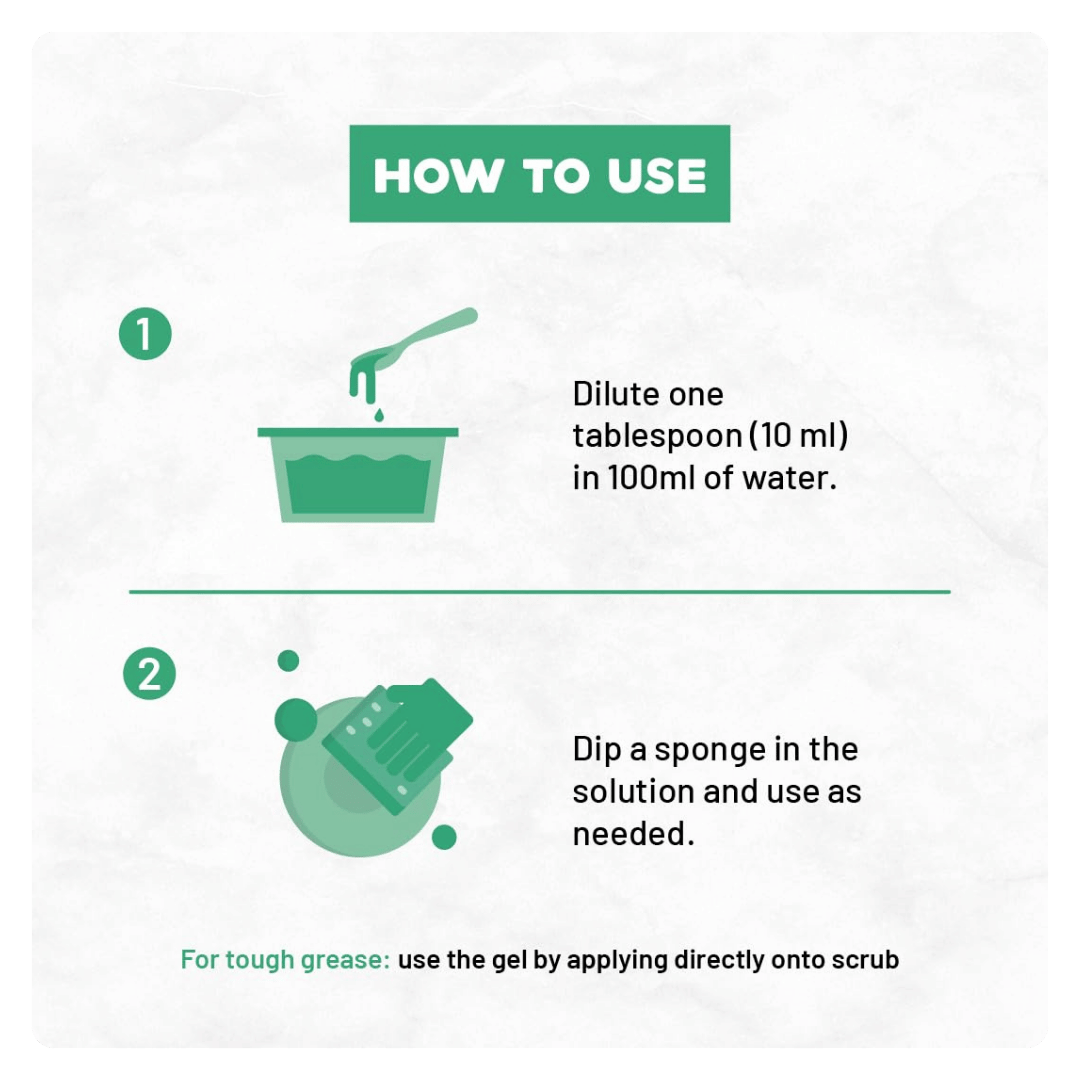 HOW TO USE

1

Dilute one tablespoon (10 ml) in 100ml of water.

2

Dip a sponge in the solution and use as needed.

For tough grease: use the gel by applying directly onto scrub