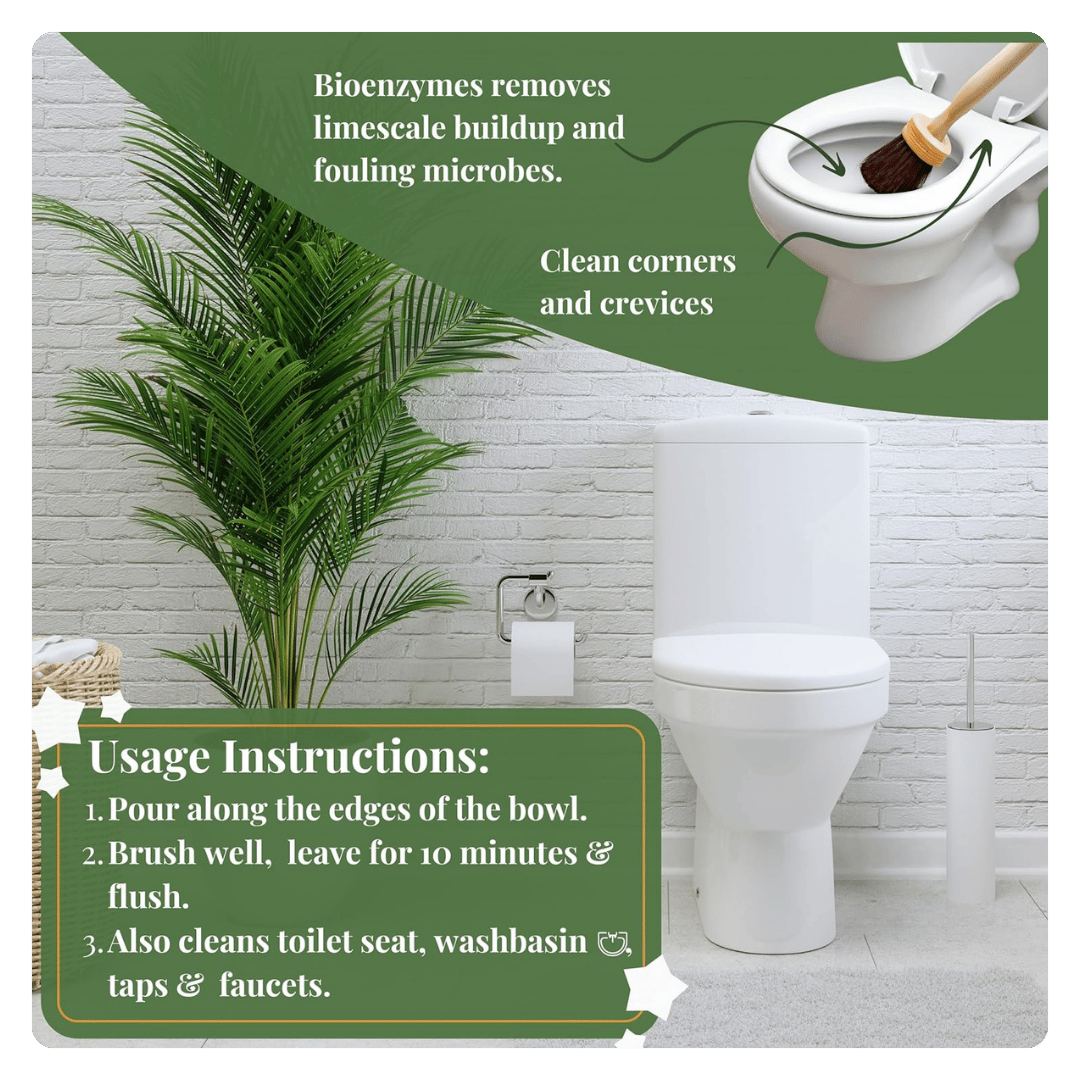 Bioenzymes removes limescale buildup and fouling microbes.

Clean corners and crevices

Usage Instructions:

1. Pour along the edges of the bowl.
2. Brush well, leave for 10 minutes & flush.
3. Also cleans toilet seat, washbasin, taps & faucets.